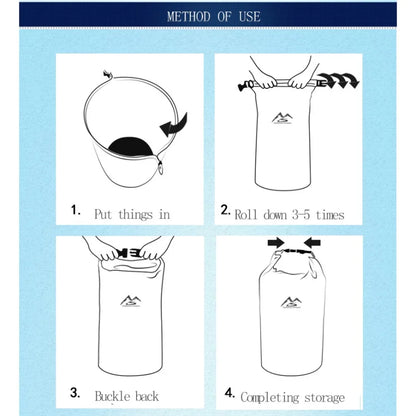 METHOD OF USE

1. Put things in

2. Roll down 3-5 times

3. Buckle back

4. Completing storage